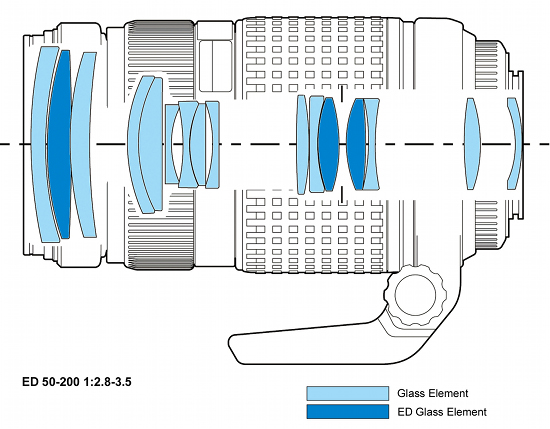 ED 50-200 1:2.8-3.5

Glass Element

ED Glass Element